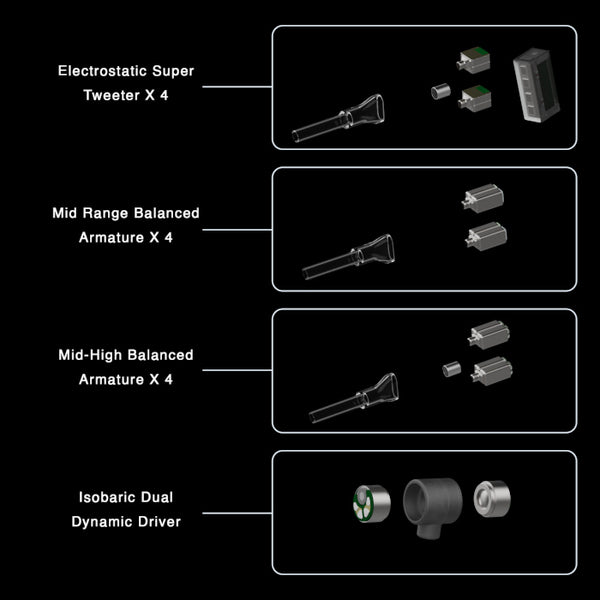 Electrostatic Super Tweeter X 4

Mid Range Balanced Armature X 4

Mid-High Balanced Armature X 4

Isobaric Dual Dynamic Driver